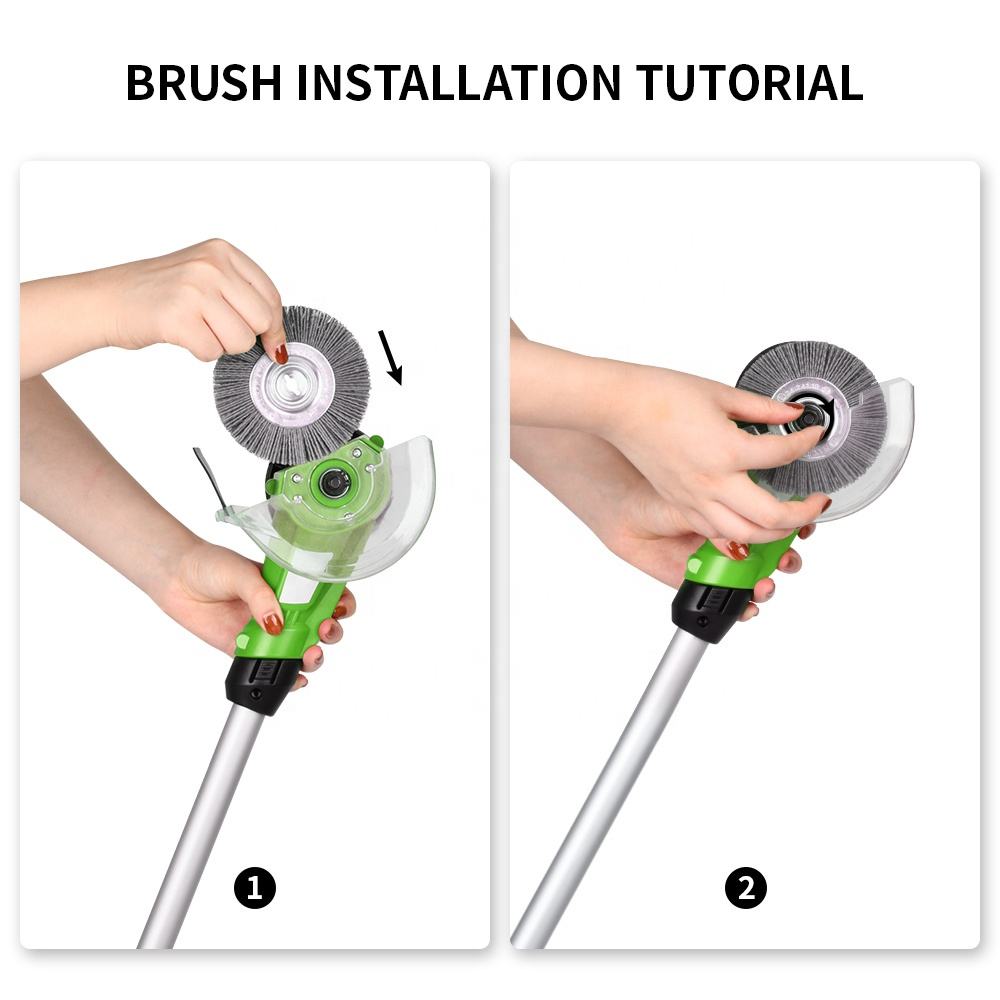 BRUSH INSTALLATION TUTORIAL

1

2