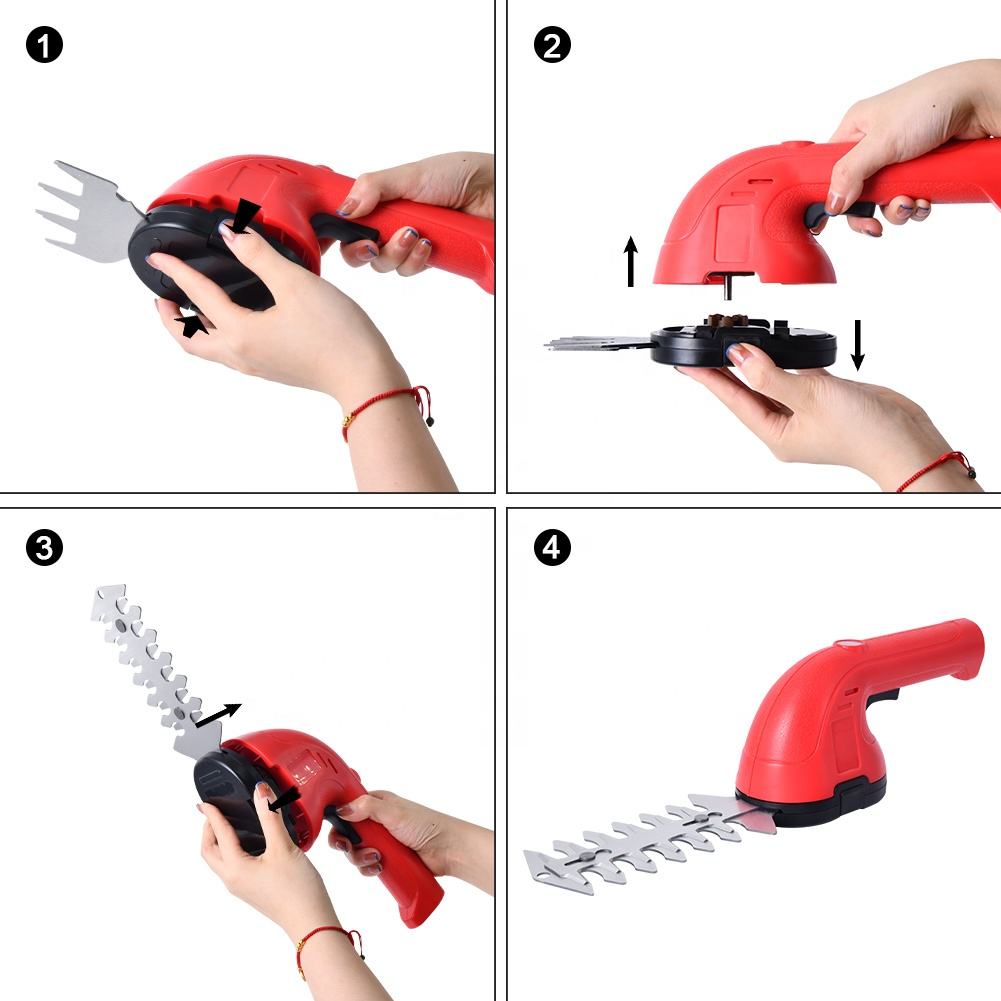 1

2

3

4